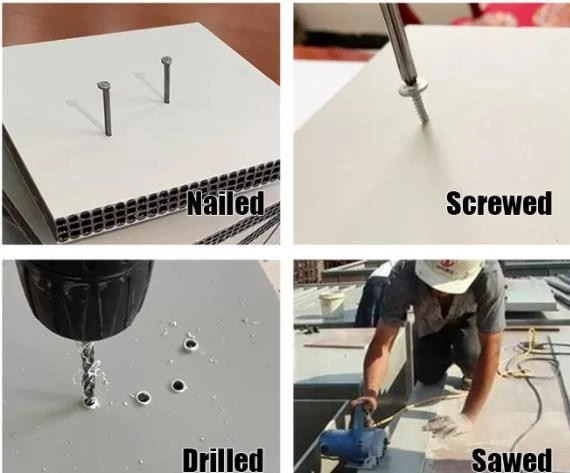 Nailed

Screwed

Drilled

Sawed